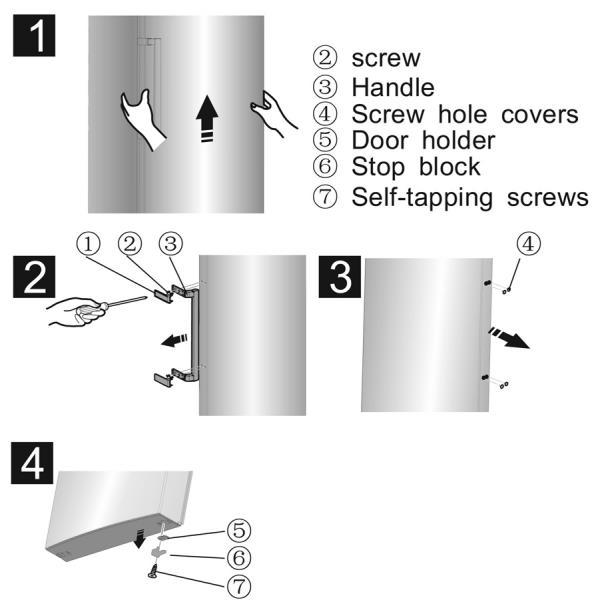 1

② screw
③ Handle
④ Screw hole covers
⑤ Door holder
⑥ Stop block
⑦ Self-tapping screws

2

① ② ③

3

④

4

⑤
⑥
⑦