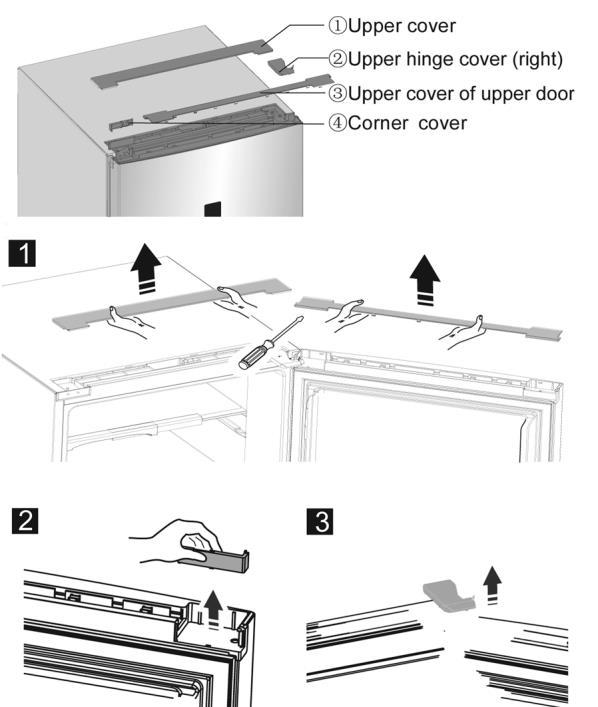 ①Upper cover
②Upper hinge cover (right)
③Upper cover of upper door
④Corner cover

1

2

3