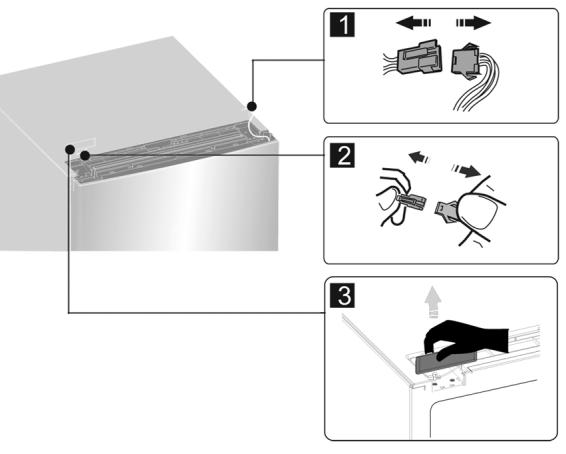 1

2

3