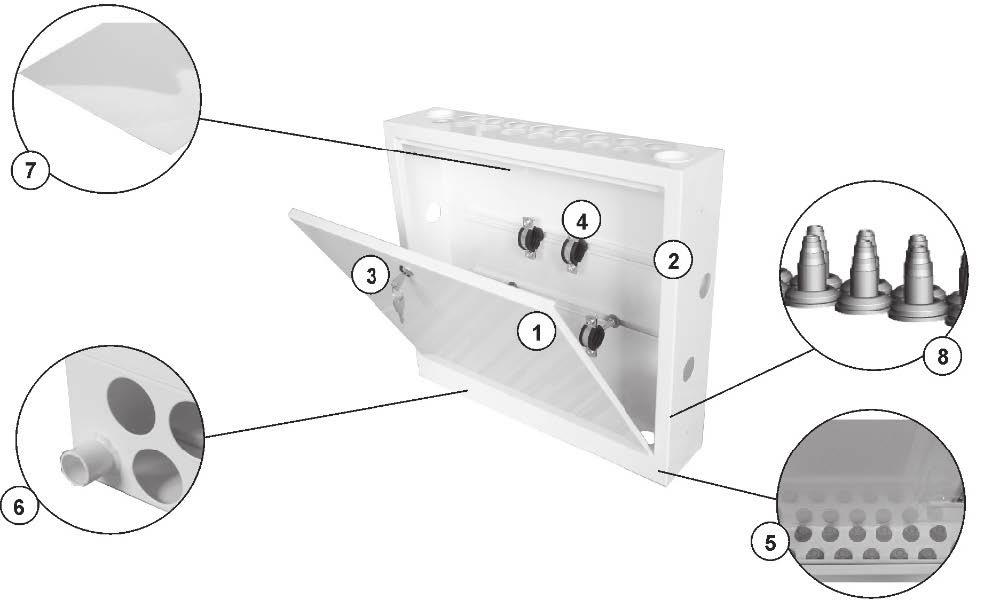 7
4
2
3
1
8
6
5