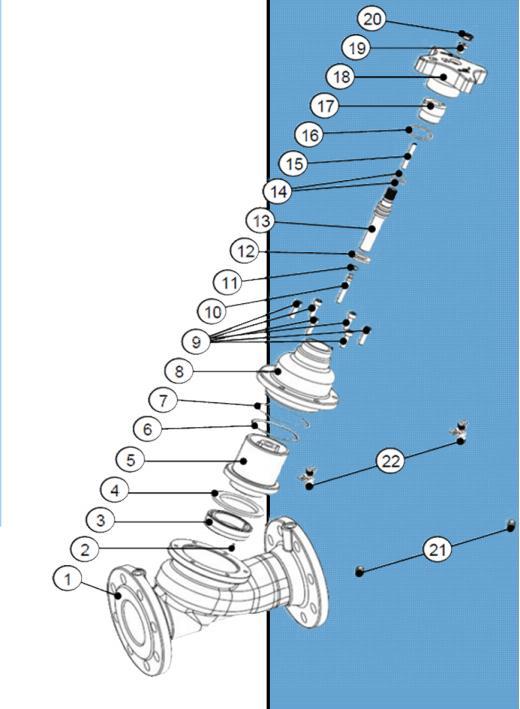 20
19
18
17
16
15
14
13
12
11
10
9
8
7
6
5
4
3
2
1
22
21