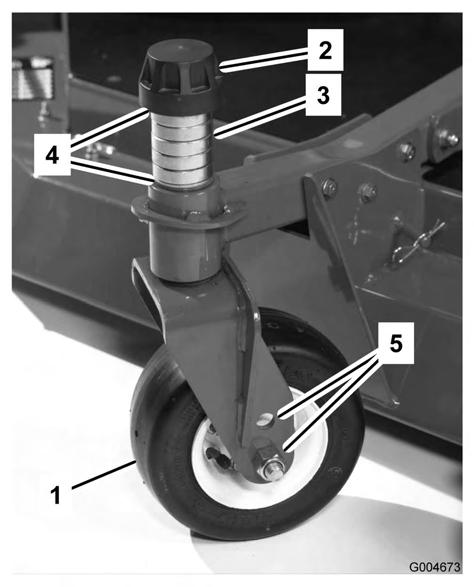 2
3
4
5
1
G004673