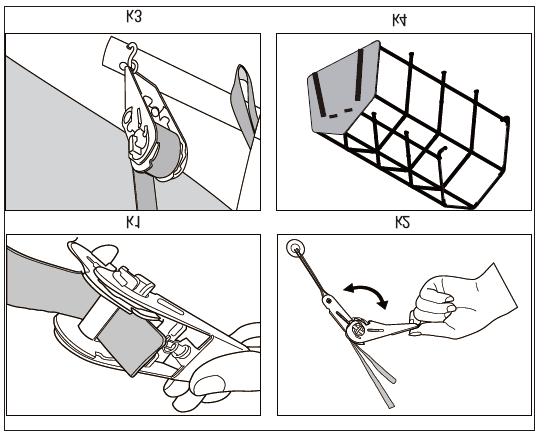 K3

K4

K1

K2