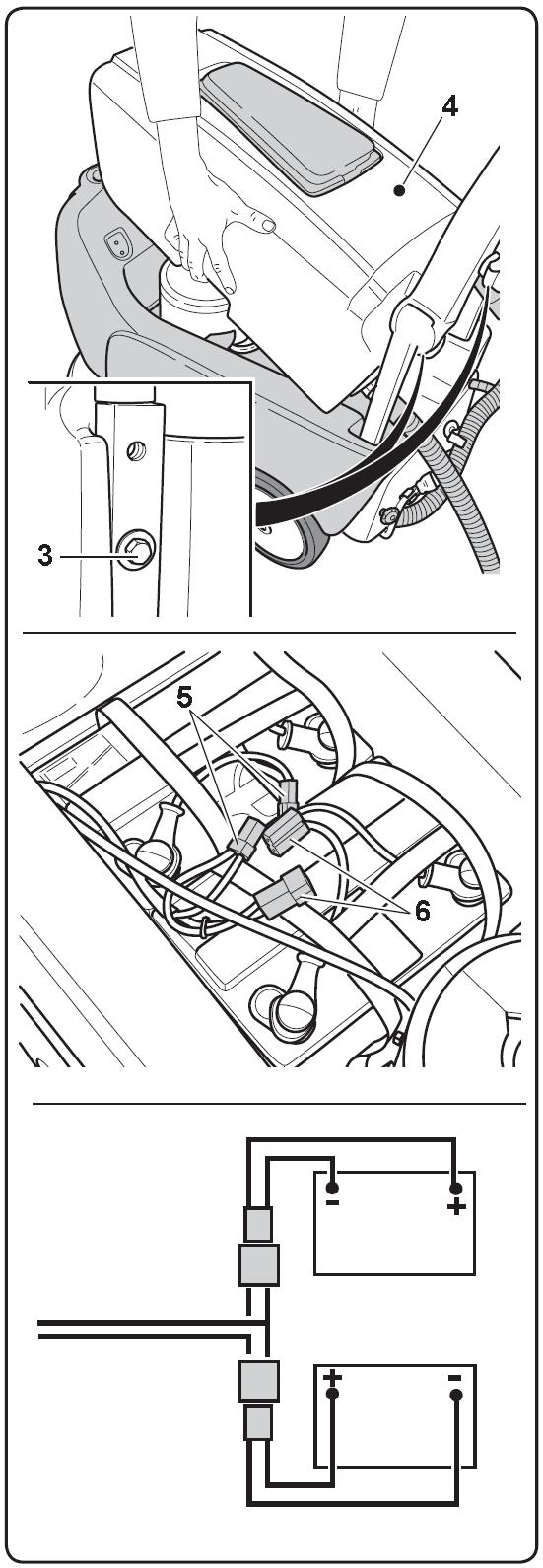 4

3

5

6

-
+

+
-