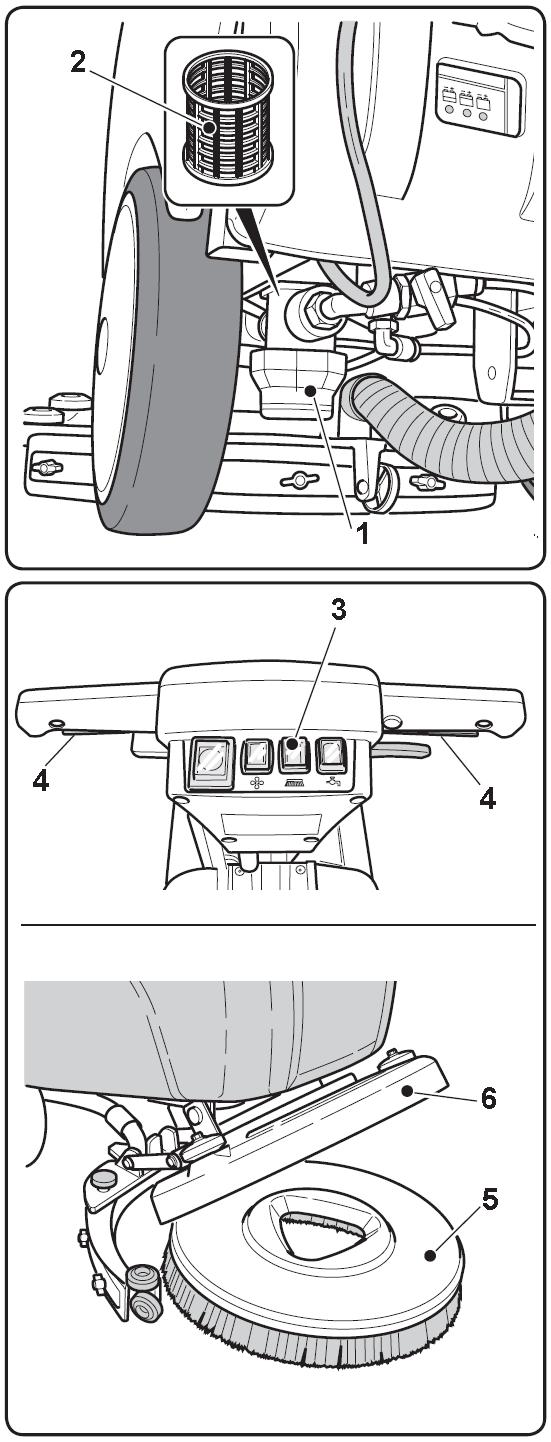 2

1

3

4

4

6

5