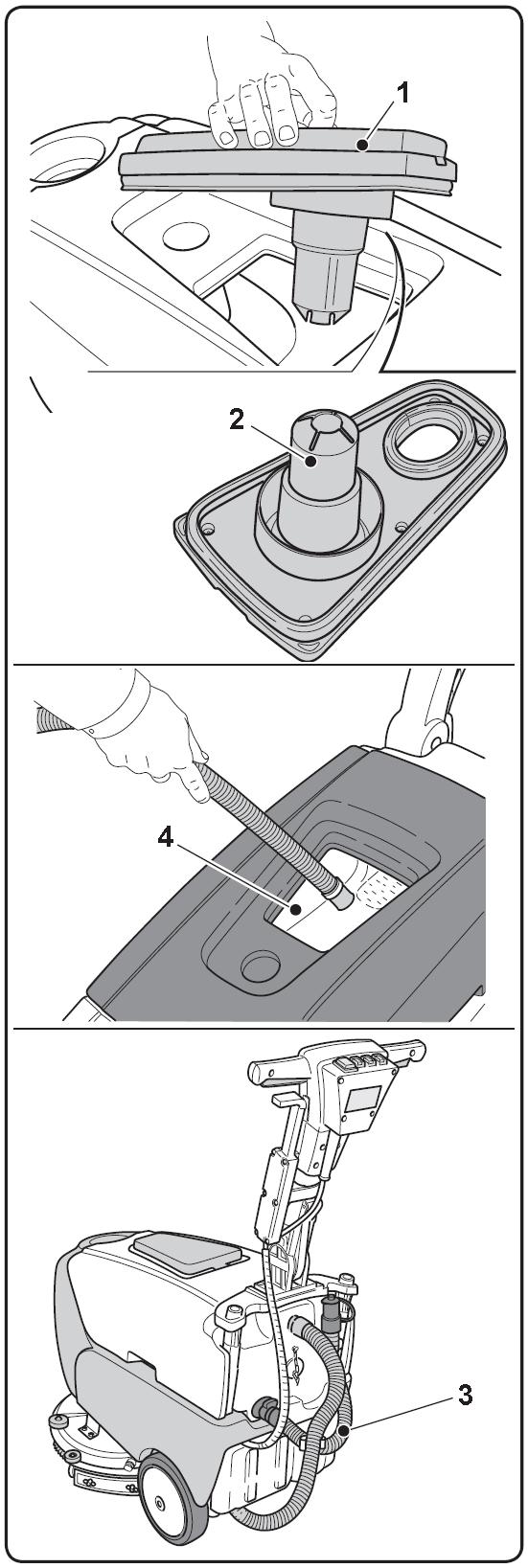 1

2

4

3