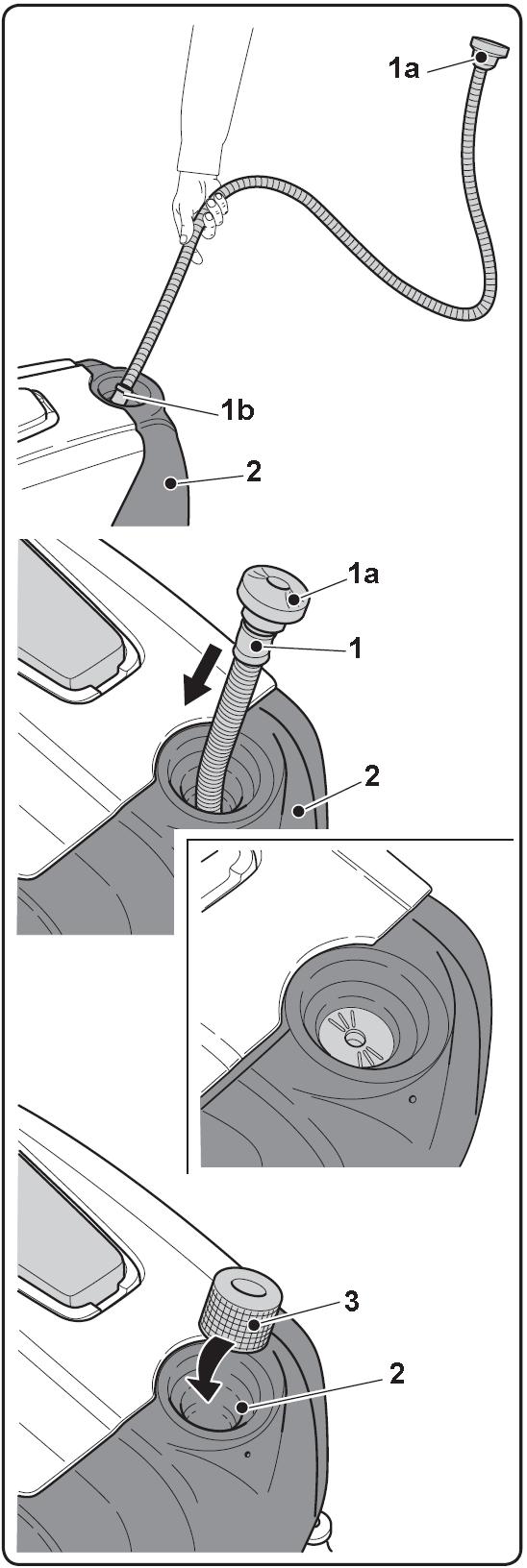 1a
1b
2
1a
1
2
3
2