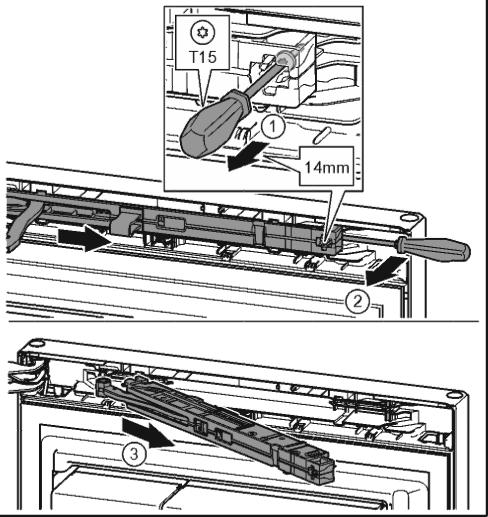 T15
1
14mm
2
3