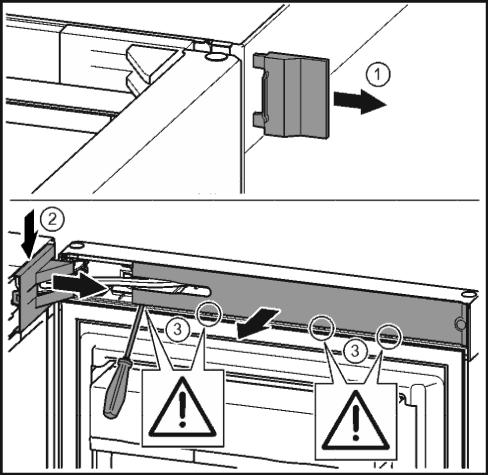 1
2
3
3