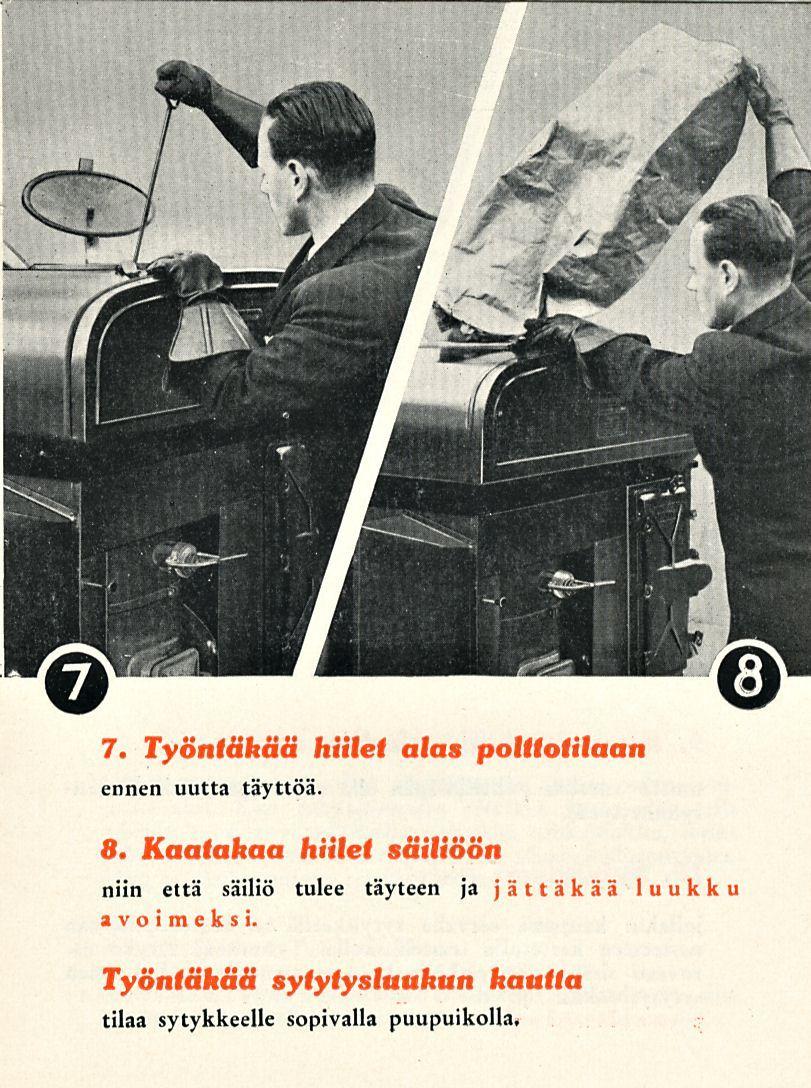 7

8

7. Työntäkää hiilet alas polttotilaan ennen uutta täyttöä.

8. Kaatakaa hiilet säiliöön niin että säiliö tulee täyteen ja jättäkää luukku avoimeksi.

Työntäkää sytytysluukun kautta tilaa sytykkeelle sopivalla puupuikolla.