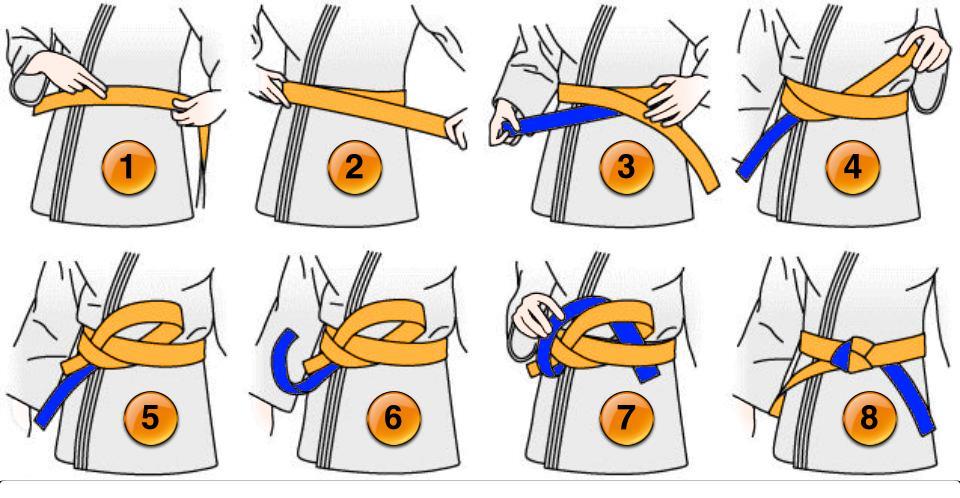 1

2

3

4

5

6

7

8