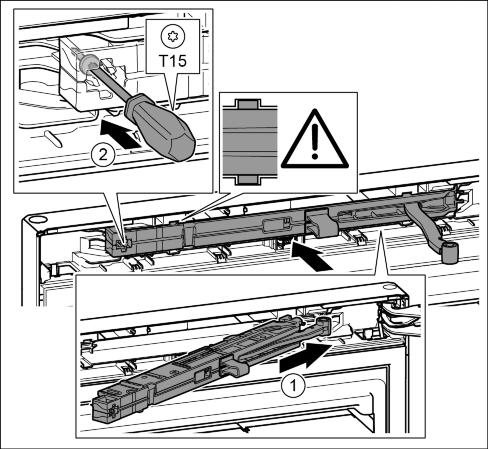 T15

2

1