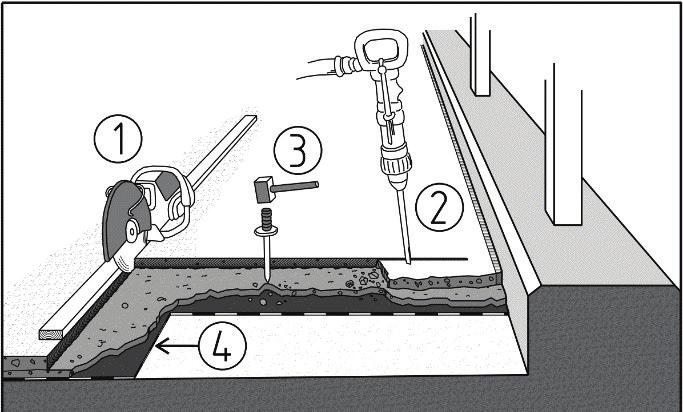 1
3
2
4