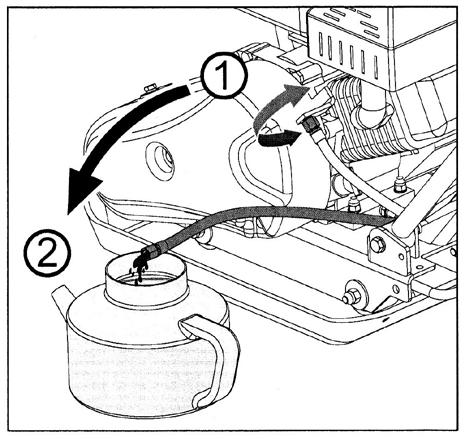 1

2