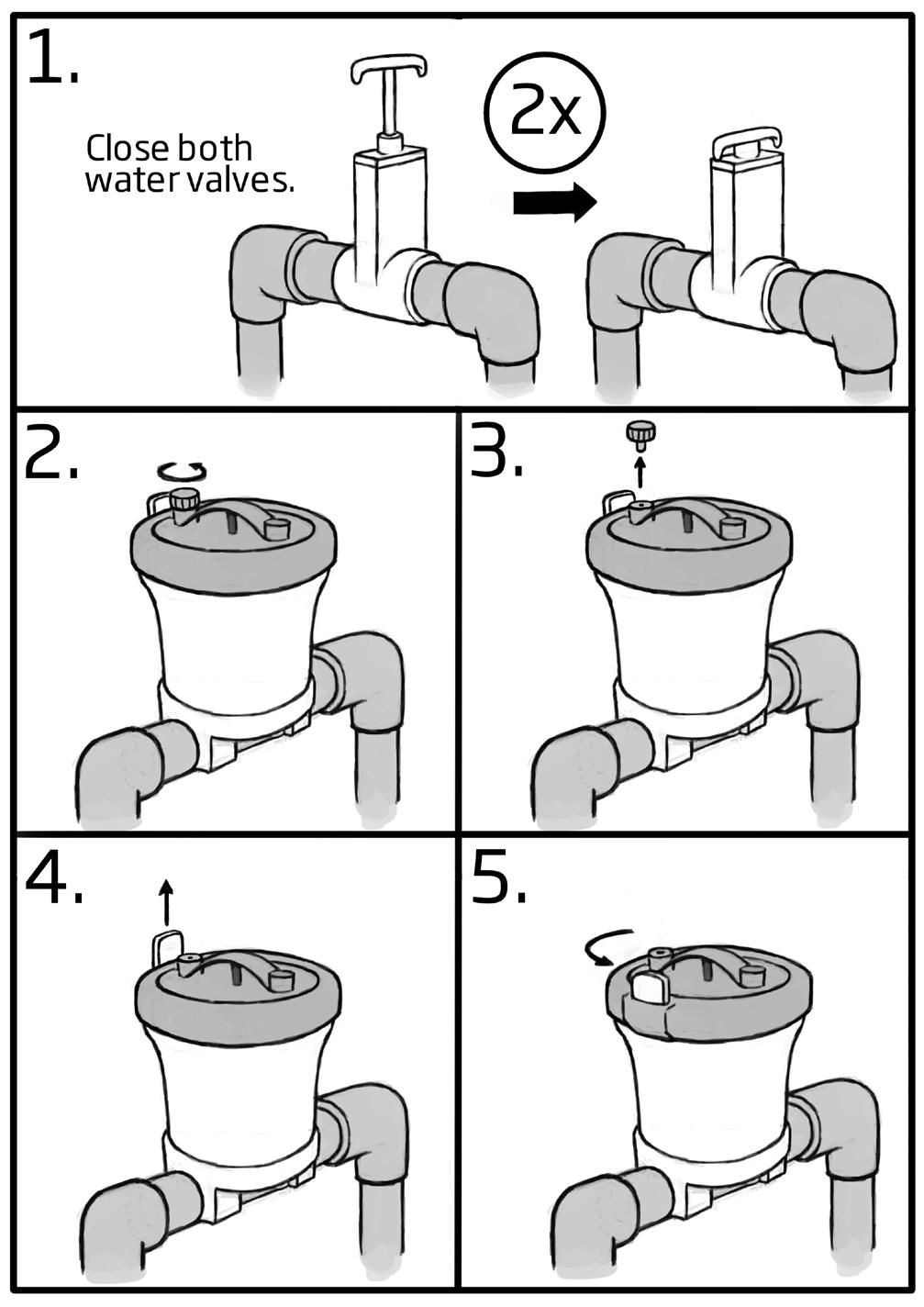 1.

Close both water valves.

2x

2.

3.

4.

5.