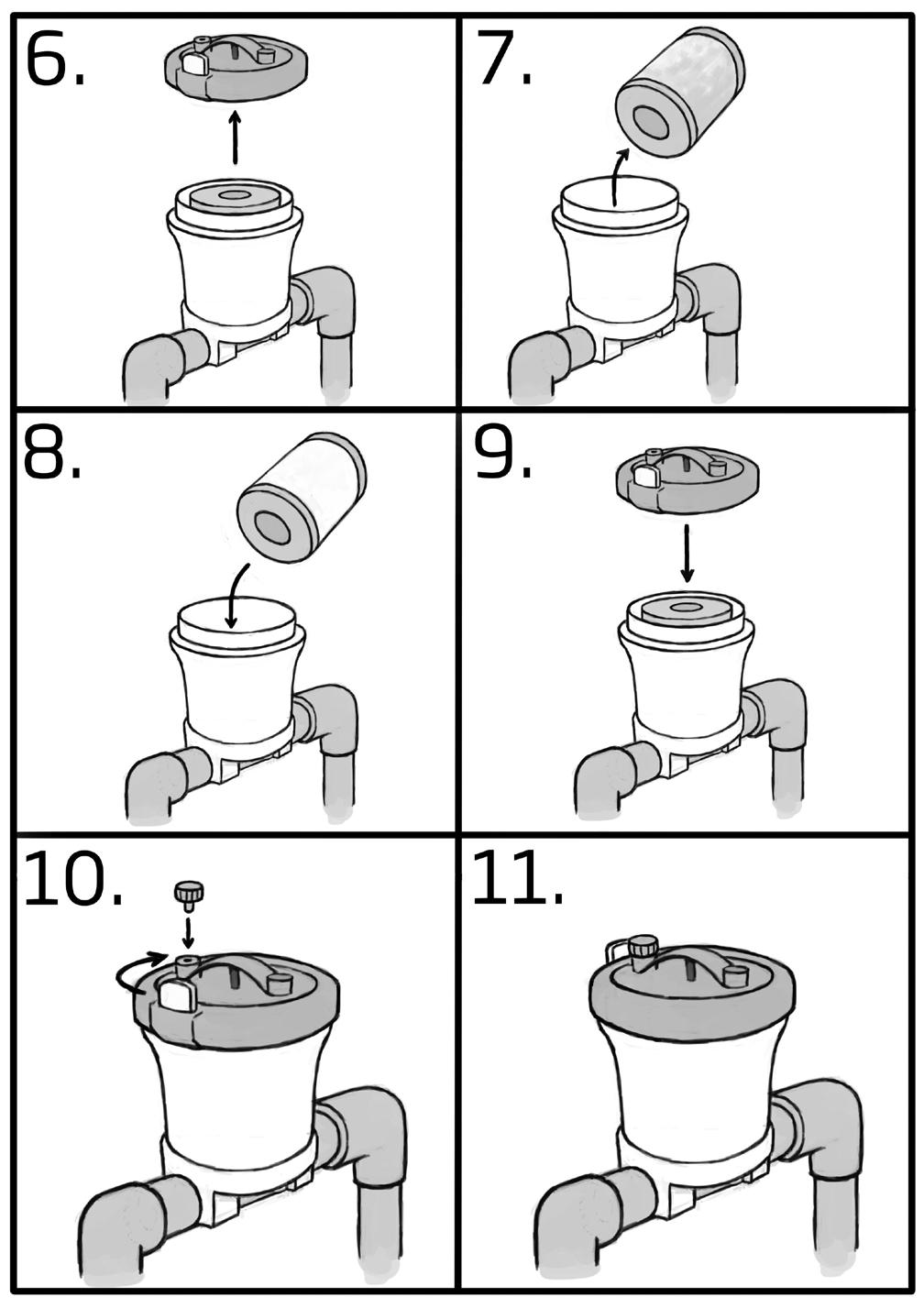 6.

7.

8.

9.

10.

11.