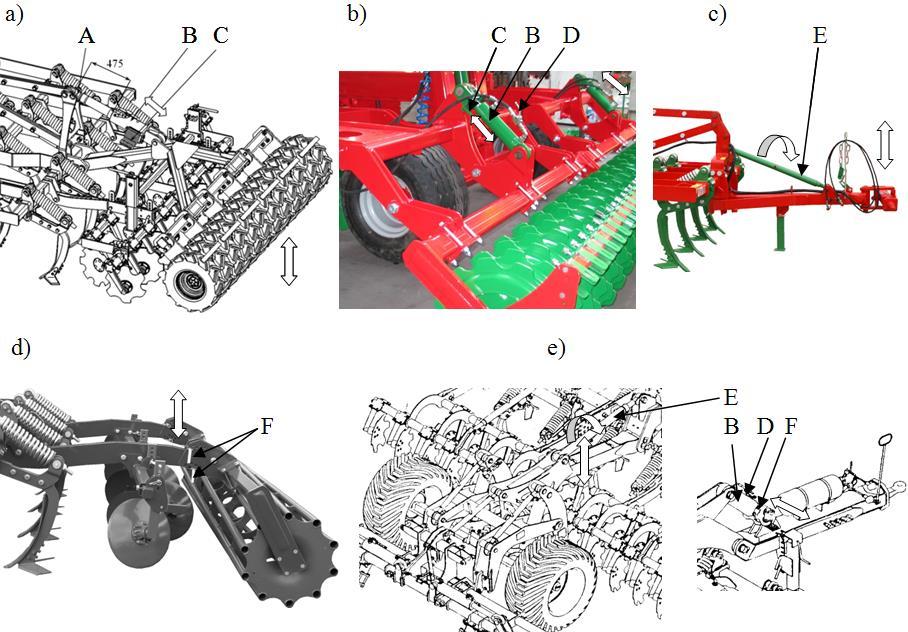 a)

A

475

B C

b)

C B D

c)

E

d)

F

e)

E

B D F