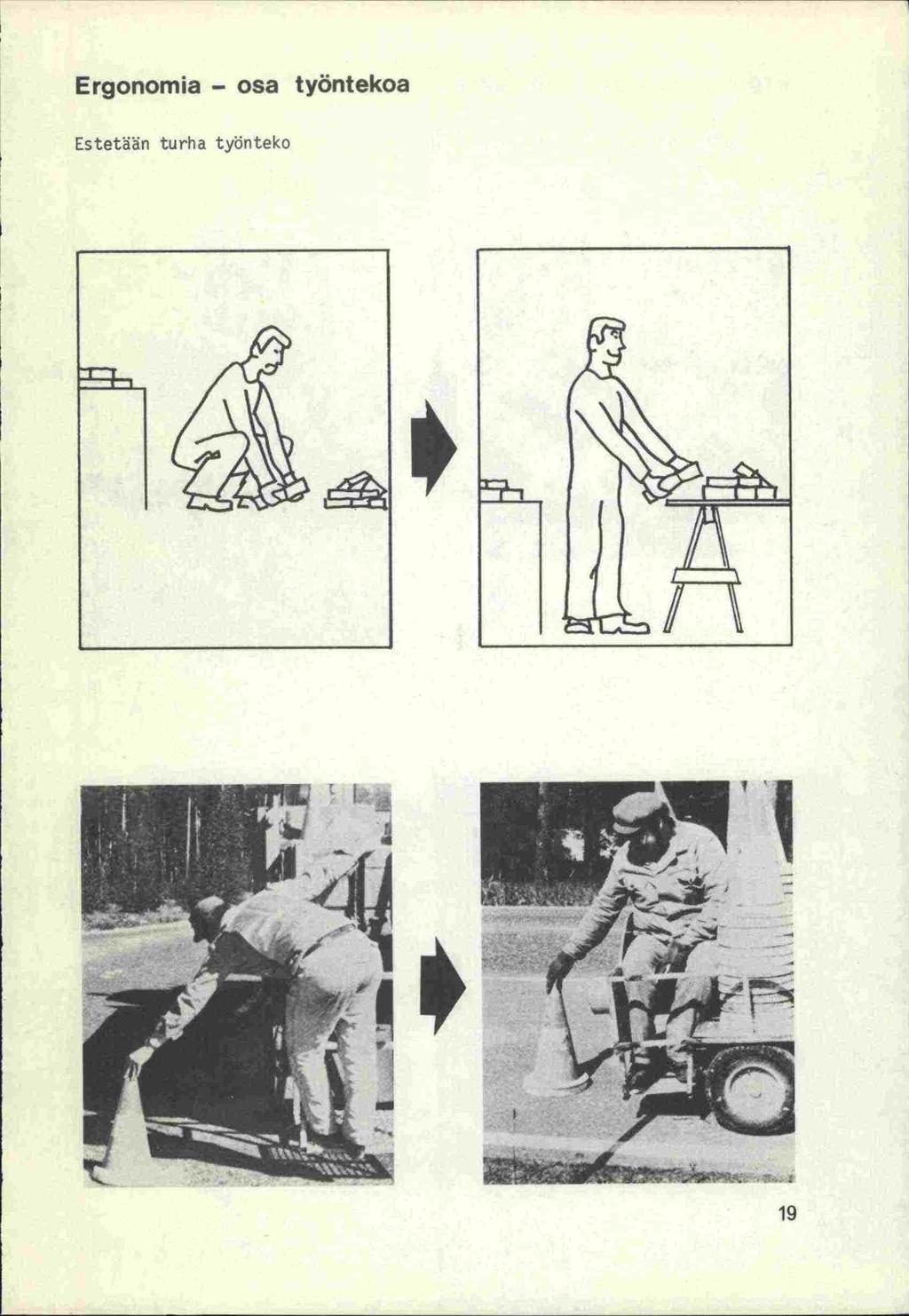 Ergonomia - osa työntekoa

Estetään turha työnteko

19