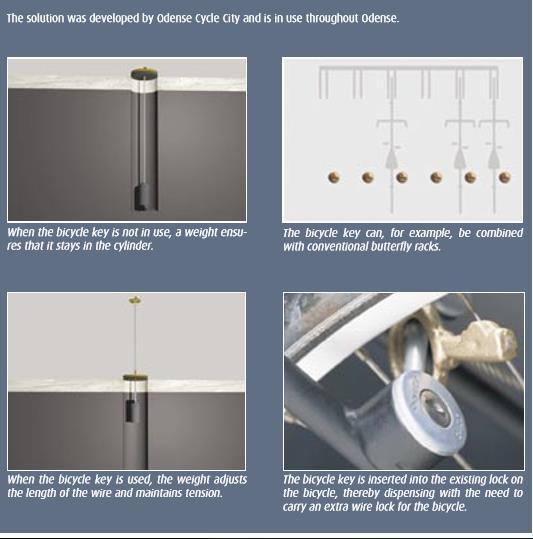 The solution was developed by Odense Cycle City and is in use throughout Odense.

When the bicycle key is not in use, a weight ensures that it stays in the cylinder.

The bicycle key can, for example, be combined with conventional butterfly racks.

When the bicycle key is used, the weight adjusts the length of the wire and maintains tension.

The bicycle key is inserted into the existing lock on the bicycle, thereby dispensing with the need to carry an extra wire lock for the bicycle.