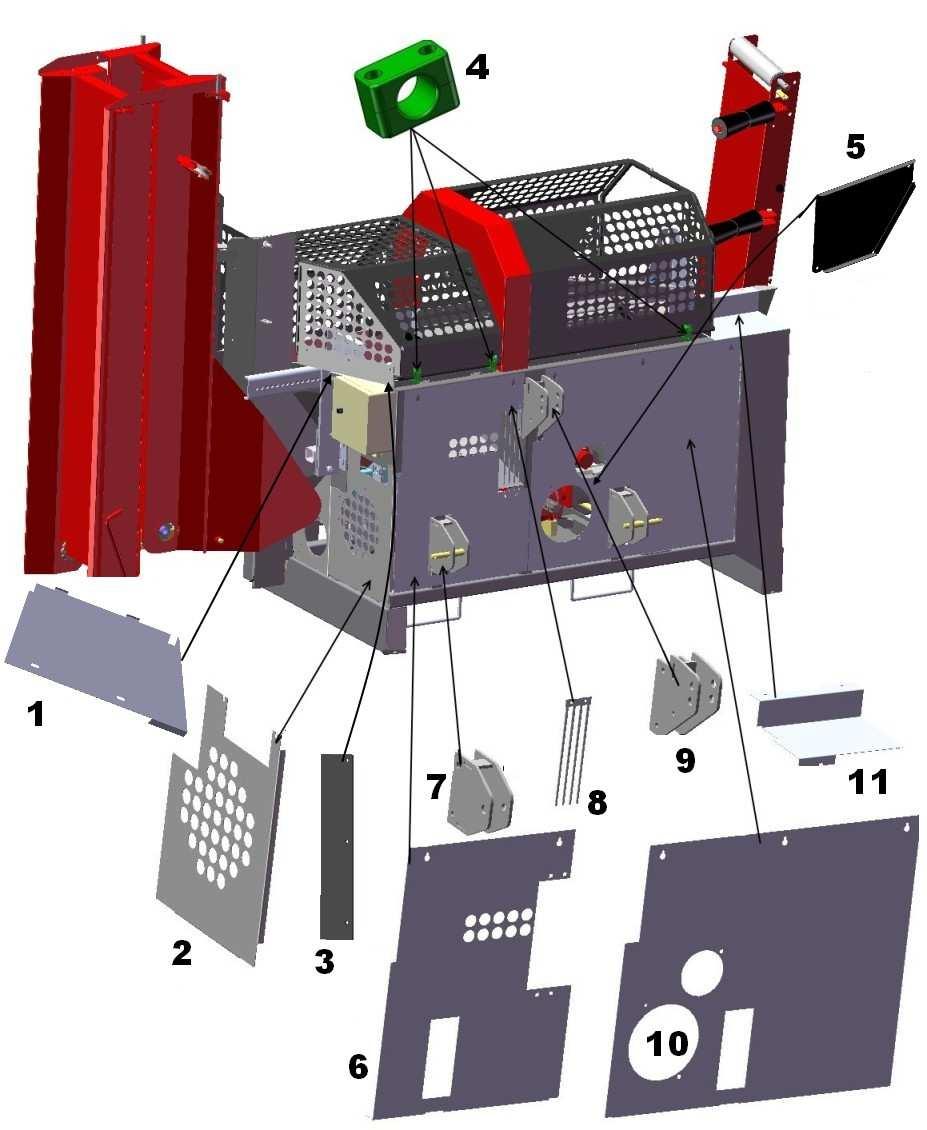 4
5
1
2
3
7
8
9
11
6
10