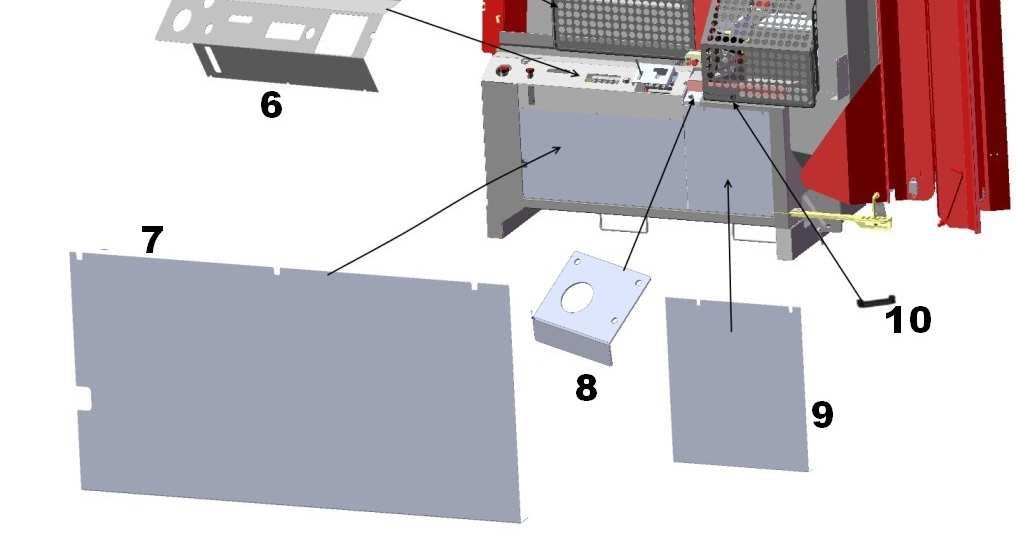 6

7

8

9

10