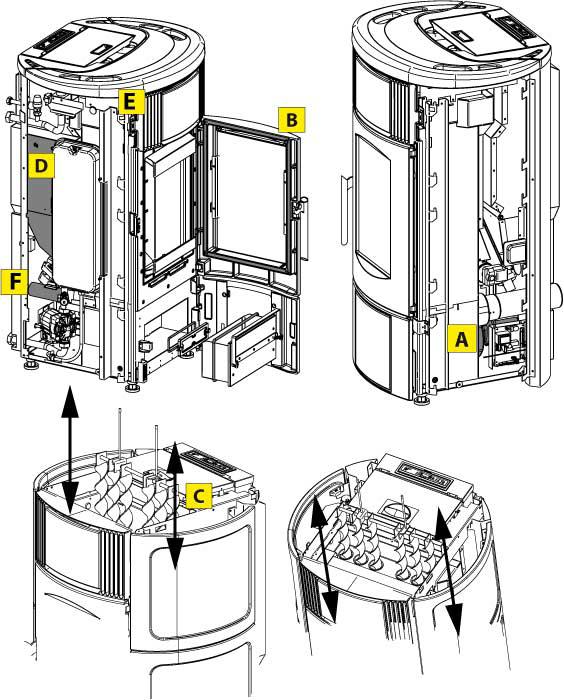 E
B
D
F
A
C