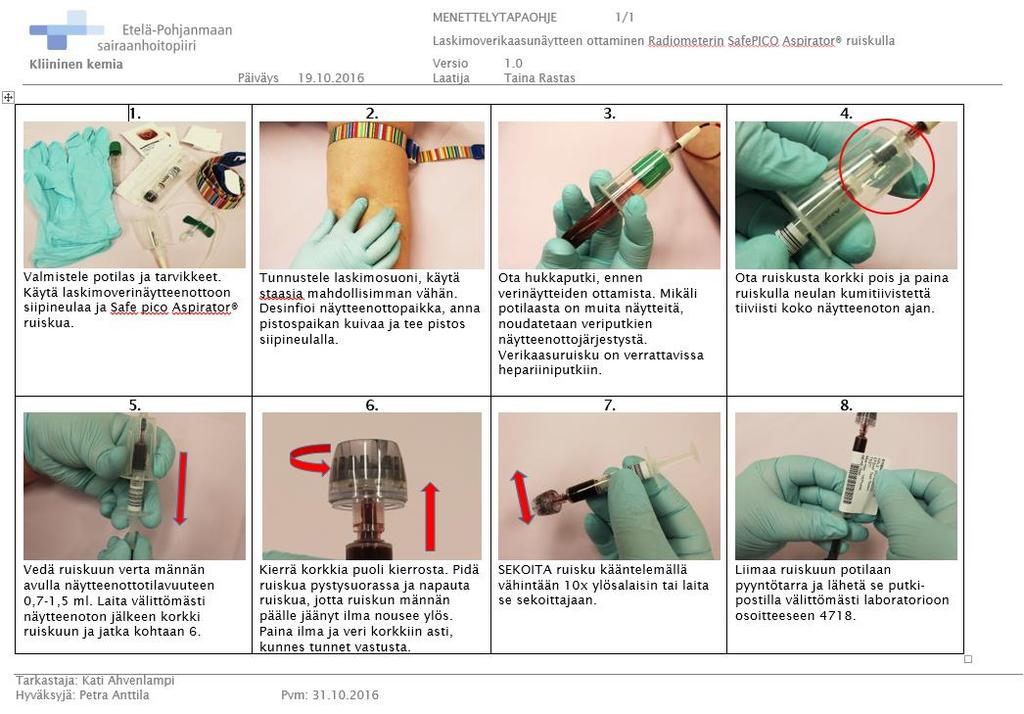 Etelä-Pohjanmaan sairaanhoitopiiri
Kliininen kemia

Päiväys 19.10.2016

MENETTELYTAPAOHJE 1/1
Laskimoverikaasunäytteen ottaminen Radiometerin SafePICO Aspirator® ruiskulla
Versio 1.0
Laatija Taina Rastas

| 1. | 2. | 3. | 4. |
|---|---|---|---|
| Valmistele potilas ja tarvikkeet. Käytä laskimoverinäytteenottoon siipineulaa ja Safe pico Aspirator® ruiskua. | Tunnustele laskimosuoni, käytä staasia mahdollisimman vähän. Desinfioi näytteenottopaikka, anna pistospaikan kuivaa ja tee pistos siipineulalla. | Ota hukkaputki, ennen verinäytteiden ottamista. Mikäli potilaasta on muita näytteitä, noudatetaan veriputkien näytteenottojärjestystä. Verikaasuruisku on verrattavissa hepariiniputkiin. | Ota ruiskusta korkki pois ja paina ruiskulla neulan kumitiivistettä tiiviisti koko näytteenoton ajan. |
| 5. | 6. | 7. | 8. |
| Vedä ruiskuun verta männän avulla näytteenottotilavuuteen 0,7-1,5 ml. Laita välittömästi näytteenoton jälkeen korkki ruiskuun ja jatka kohtaan 6. | Kierrä korkkia puoli kierrosta. Pidä ruiskua pystysuorassa ja napauta ruiskua, jotta ruiskun männän päälle jäänyt ilma nousee ylös. Paina ilma ja veri korkkiin asti, kunnes tunnet vastusta. | SEKOITA ruisku kääntelemällä vähintään 10x ylösalaisin tai laita se sekoittajaan. | Liimaa ruiskuun potilaan pyyntötarra ja lähetä se putkipostilla välittömästi laboratorioon osoitteeseen 4718. |

Tarkastaja: Kati Ahvenlampi
Hyväksyjä: Petra Anttila Pvm: 31.10.2016