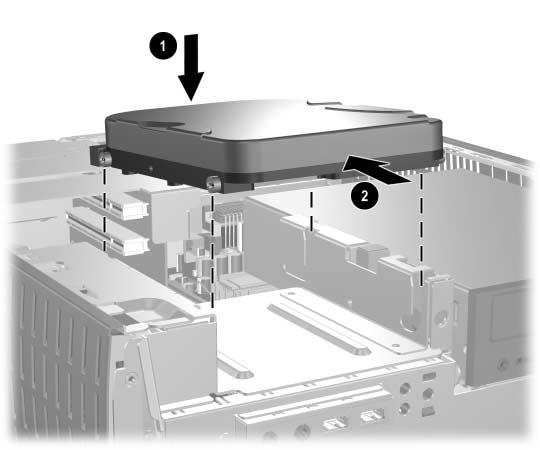 1

2