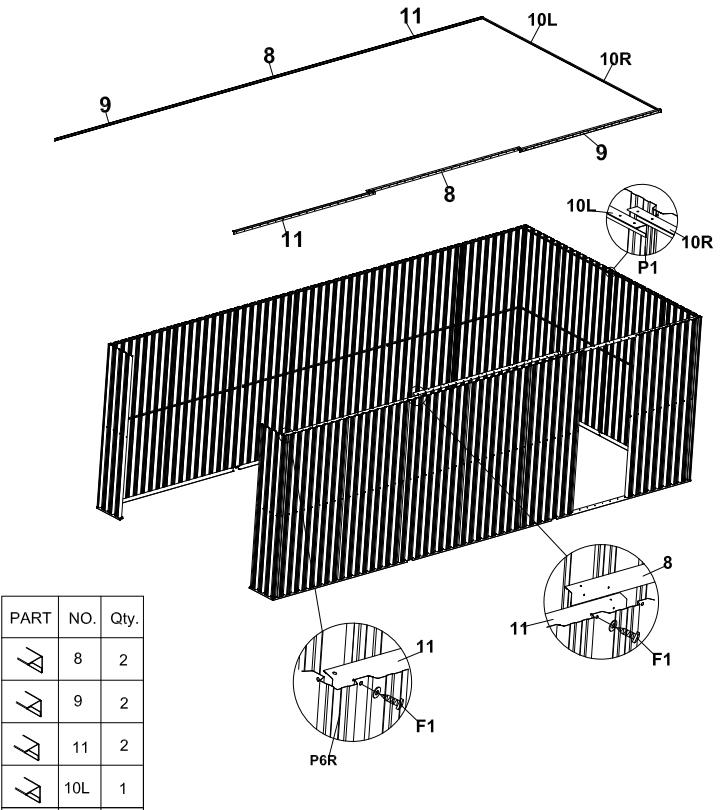 11
10L
8
10R
9
9
8
11
10L
10R
P1
8
11
F1
11
F1
P6R

| PART | NO. | Qty. |
|---|---|---|
| | 8 | 2 |
| | 9 | 2 |
| | 11 | 2 |
| | 10L | 1 |