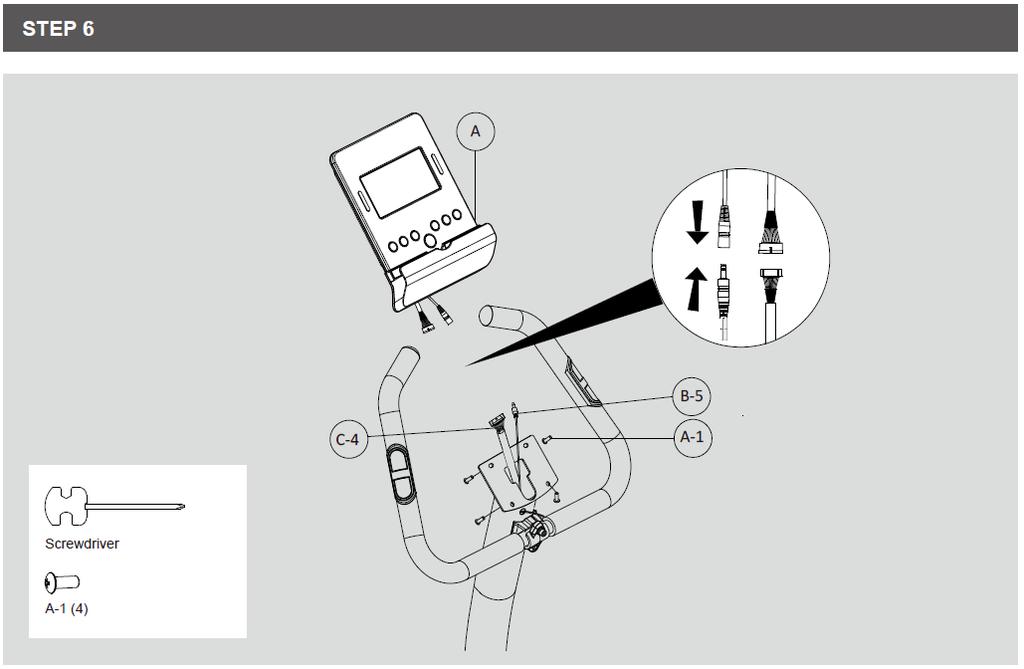 STEP 6

A

B-5

C-4

A-1

Screwdriver

A-1 (4)