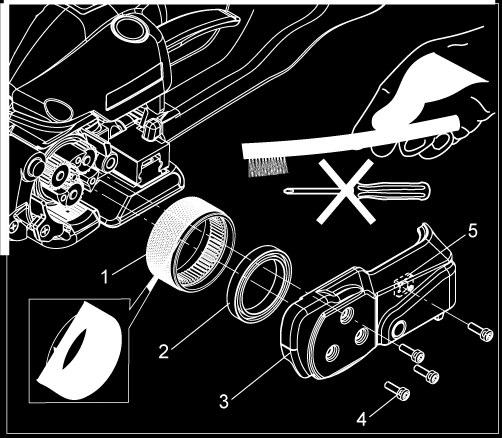 5
1
2
3
4