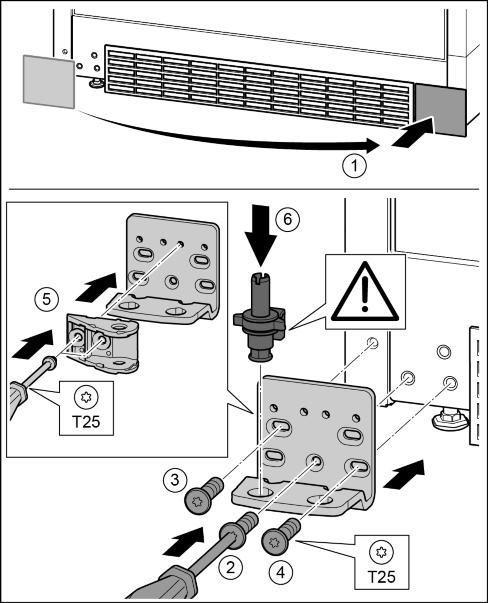 1

6

5

T25

3

2

4

T25