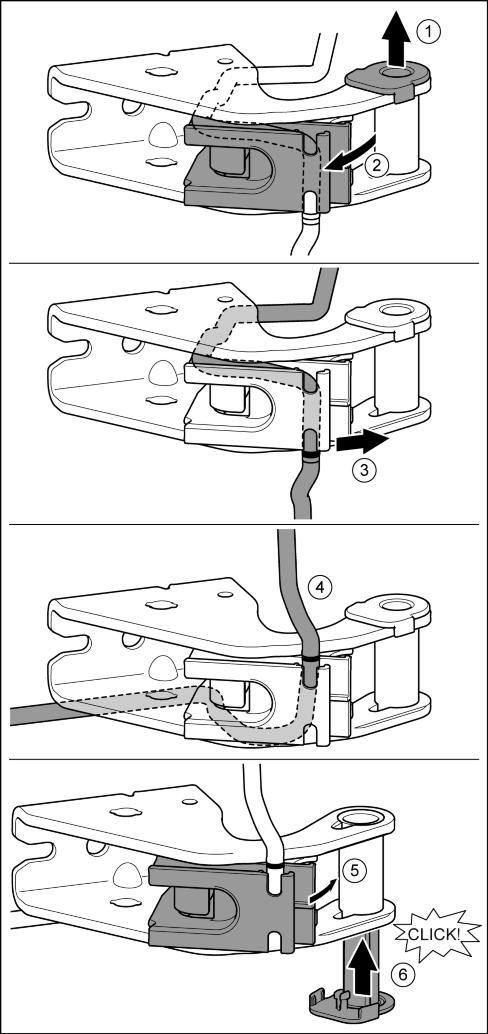 1
2
3
4
5
CLICK!
6