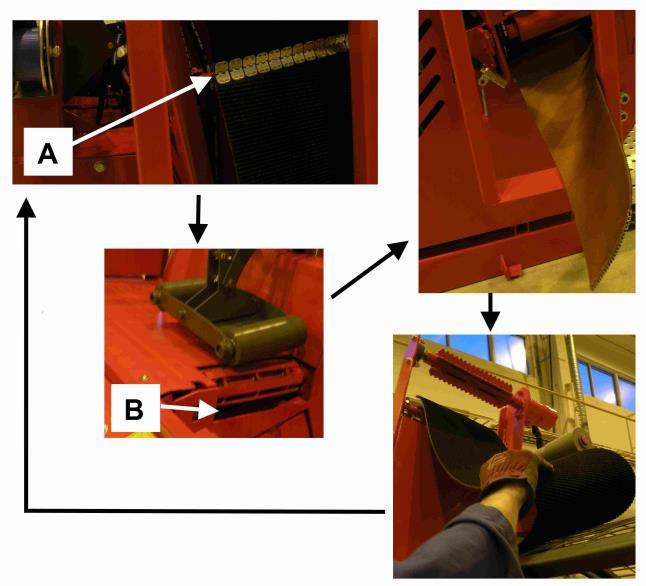 A

B