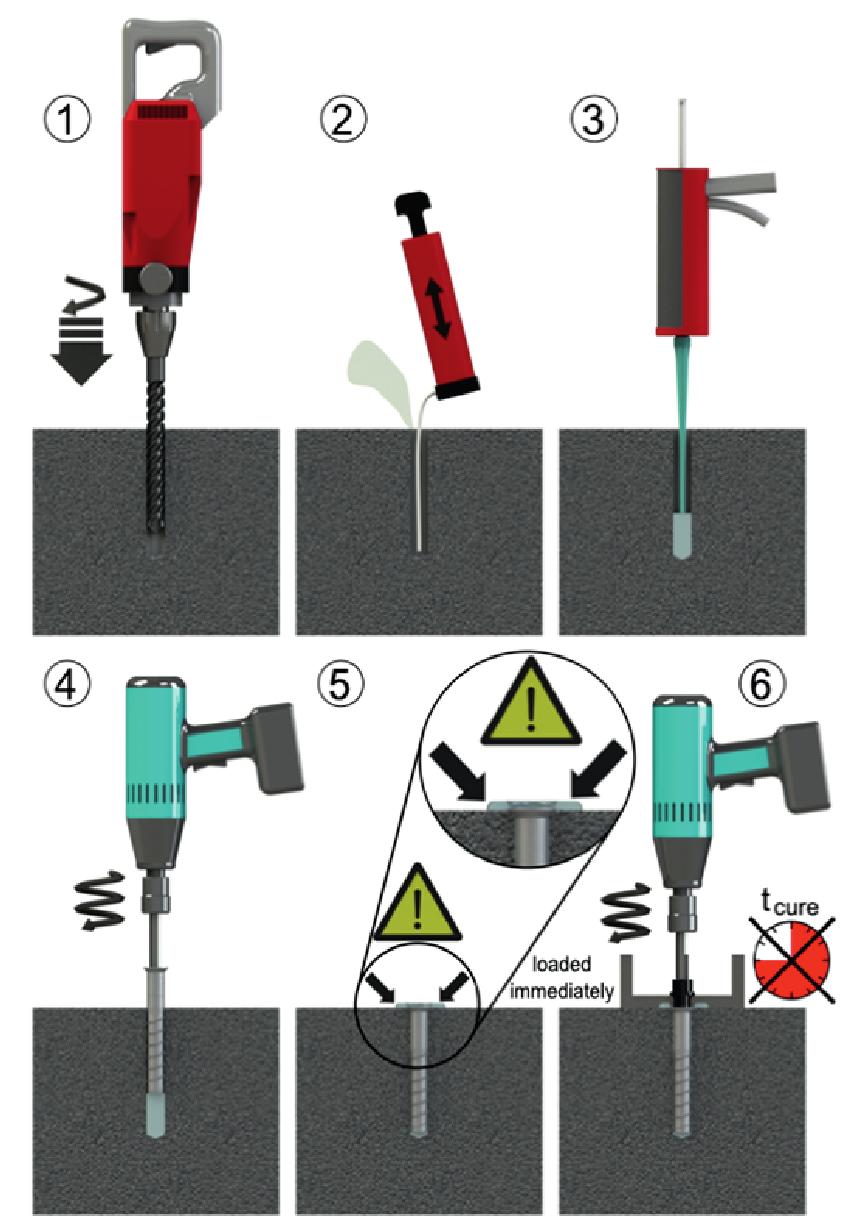 ①
②
③
④
⑤
!
!
loaded immediately
⑥
$t_{cure}$