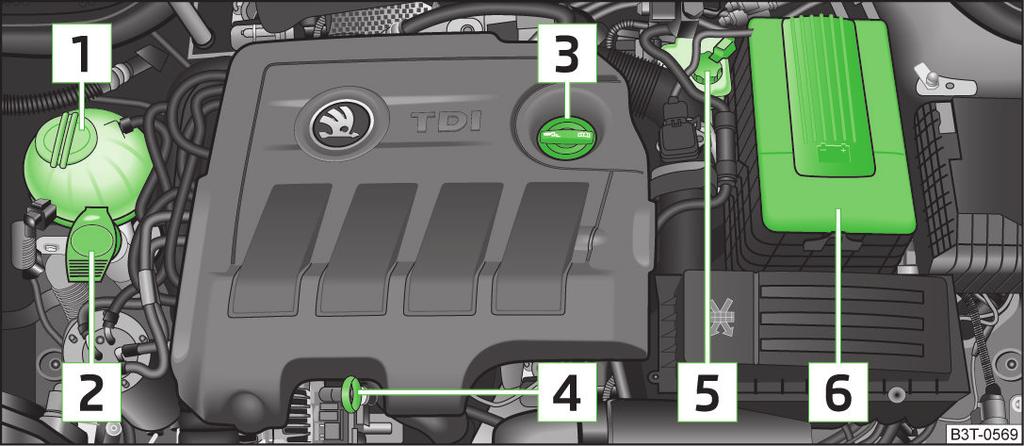 1
3
TDI
2
4
5
6
B3T-0569