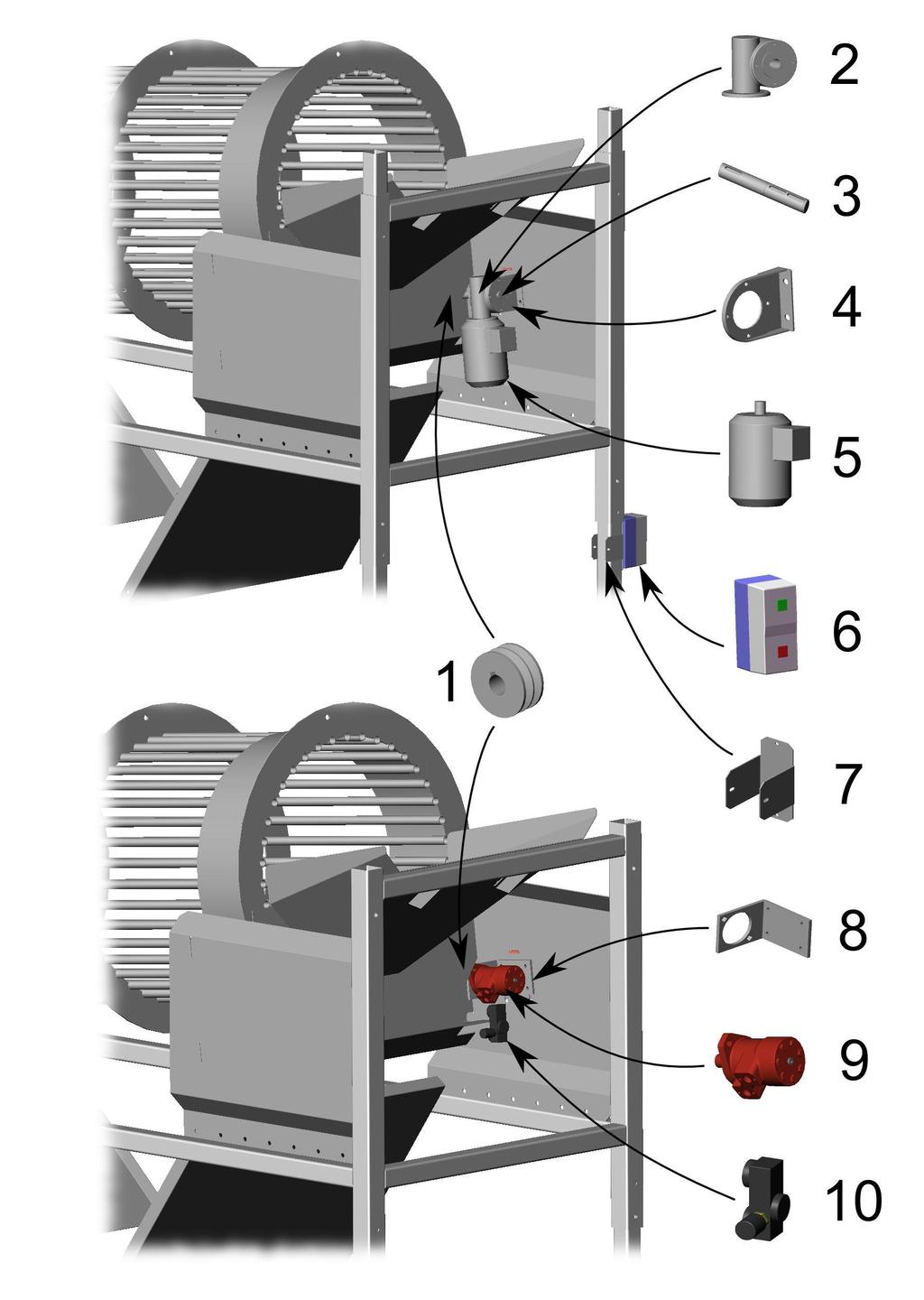 2

3

4

5

6

1

7

8

9

10