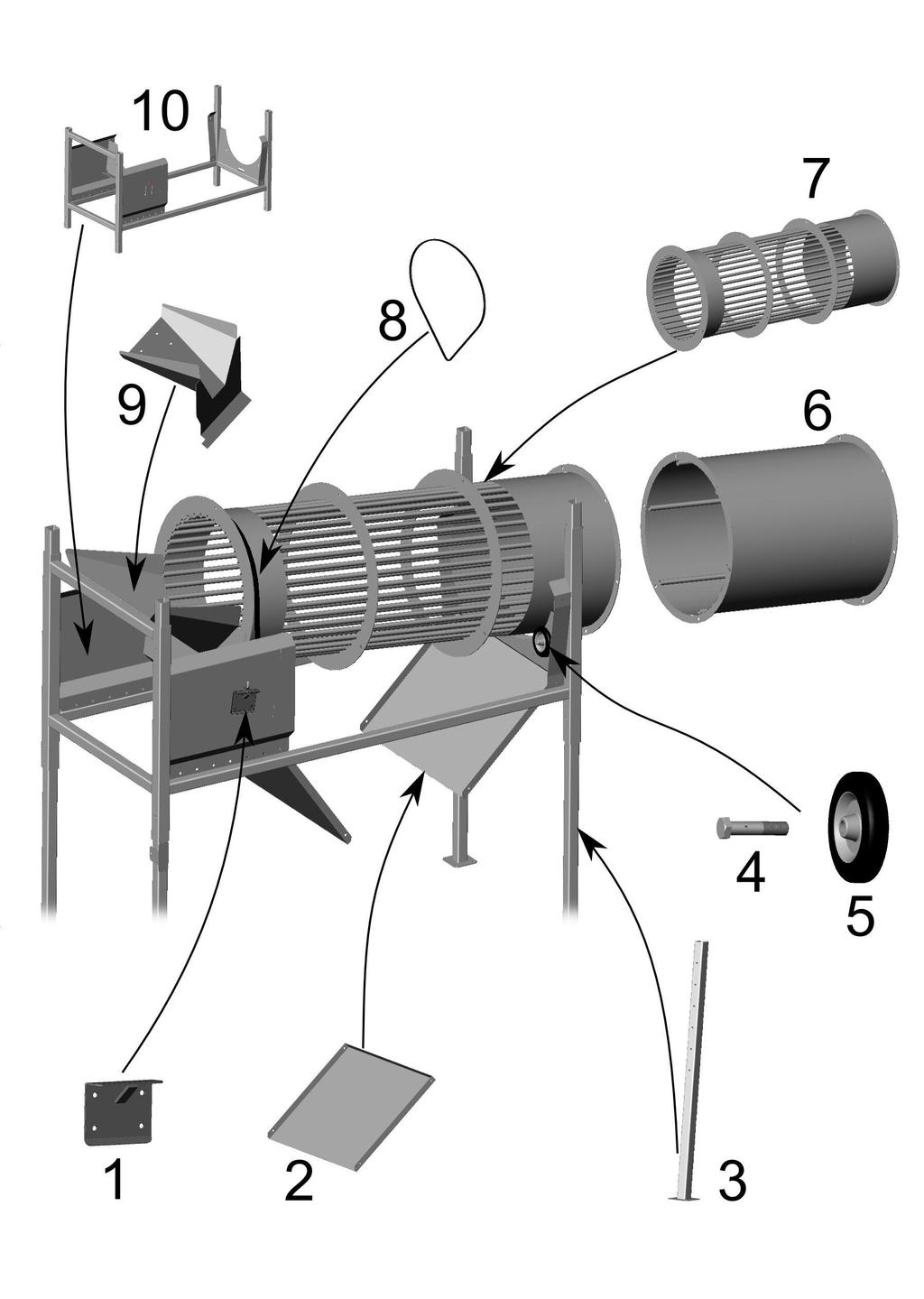 10
7
8
9
6
4
5
1
2
3