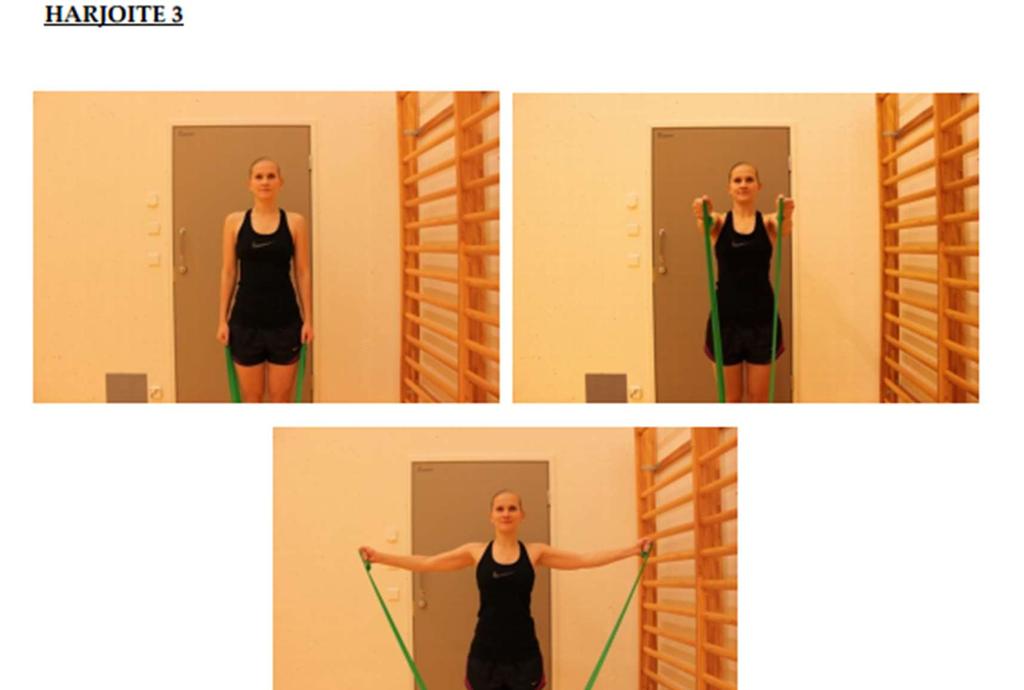 HARJOITE 3