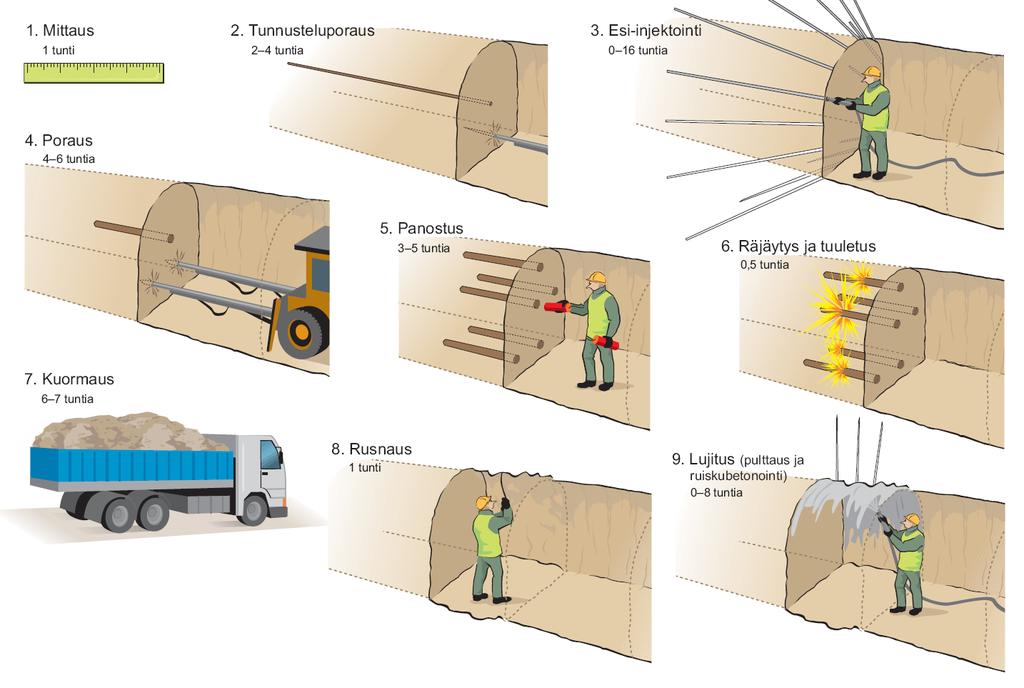 1. Mittaus
1 tunti

2. Tunnusteluporaus
2–4 tuntia

3. Esi-injektointi
0–16 tuntia

4. Poraus
4–6 tuntia

5. Panostus
3–5 tuntia

6. Räjäytys ja tuuletus
0,5 tuntia

7. Kuormaus
6–7 tuntia

8. Rusnaus
1 tunti

9. Lujitus (pulttaus ja ruiskubetonointi)
0–8 tuntia