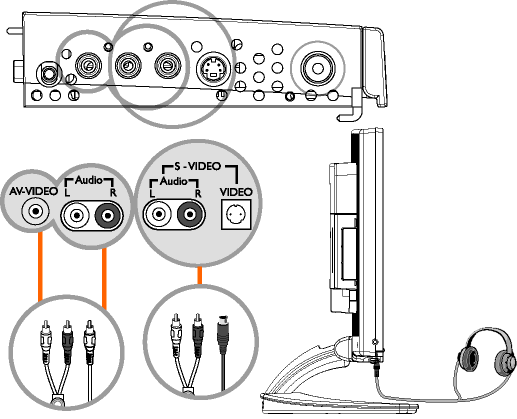 AV-VIDEO

Audio
L R

S - VIDEO
Audio
L R
VIDEO