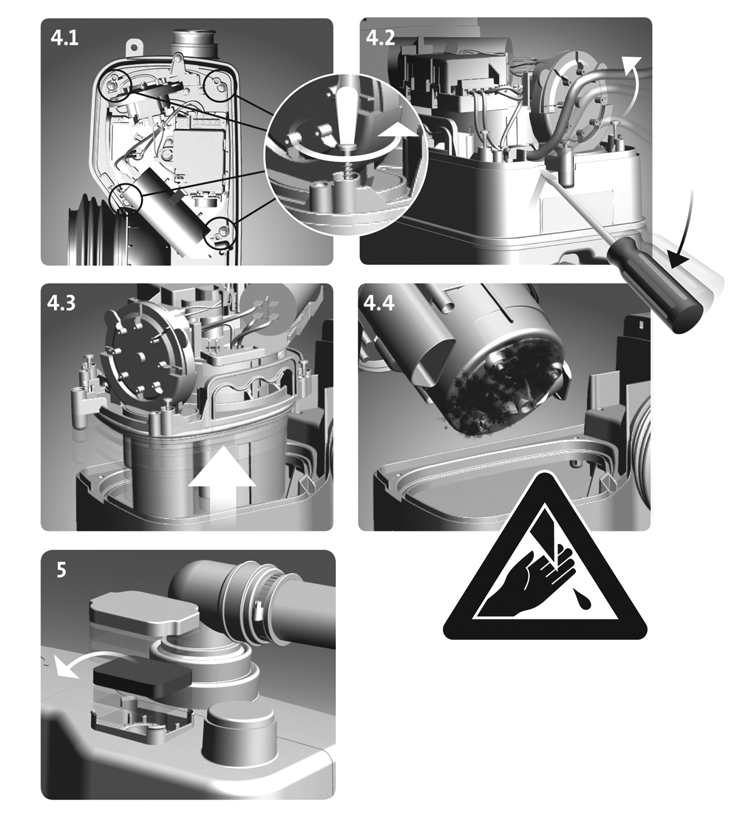 4.1

4.2

4.3

4.4

5