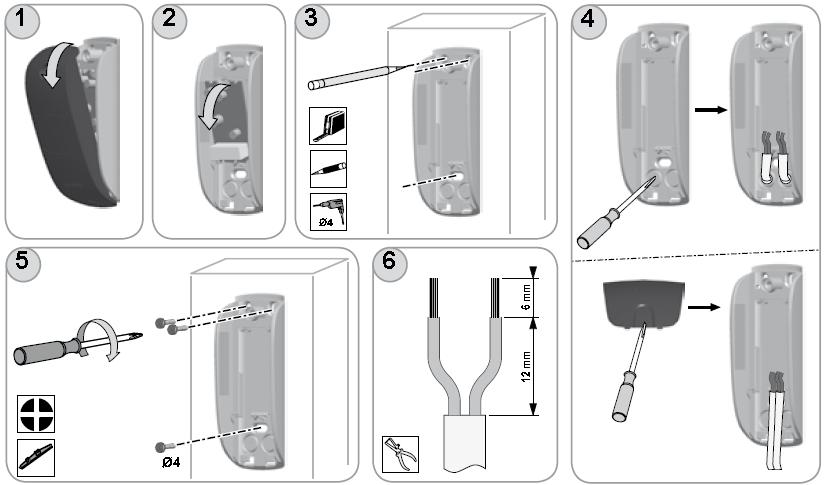 1

2

3

Ø4

4

5

Ø4

6

6 mm

12 mm