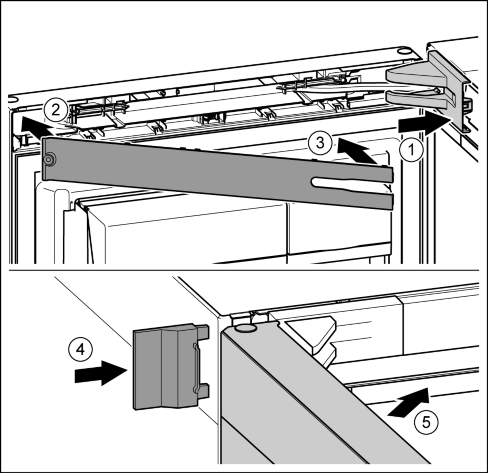 2
3
1
4
5