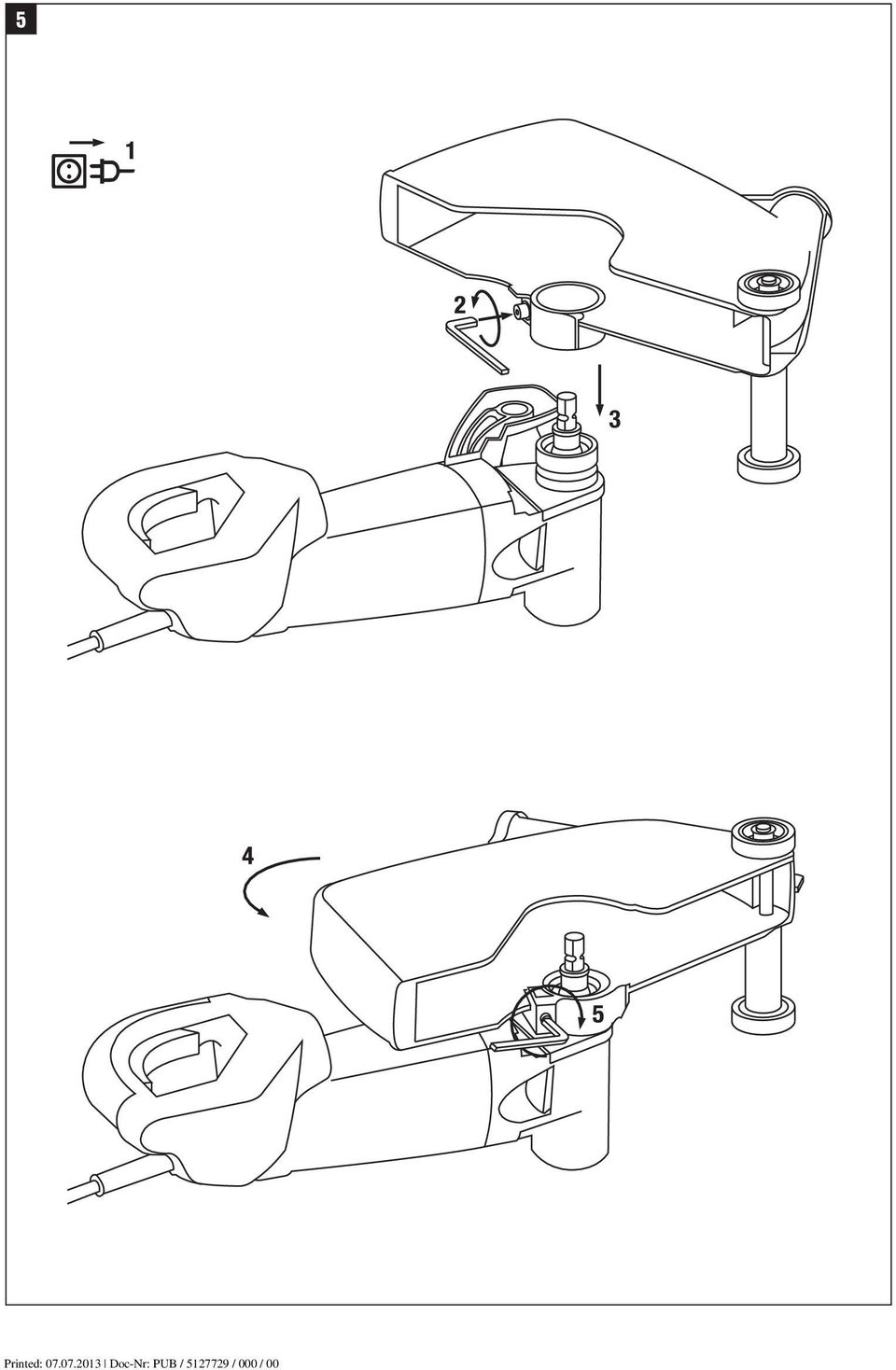 5

1

2

3

4

5

Printed: 07.07.2013 | Doc-Nr: PUB / 5127729 / 000 / 00