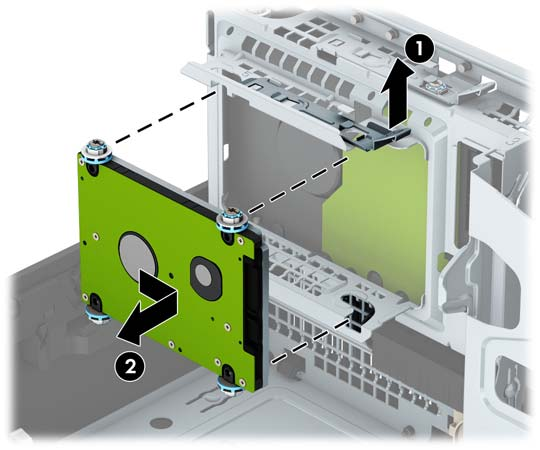 1

2