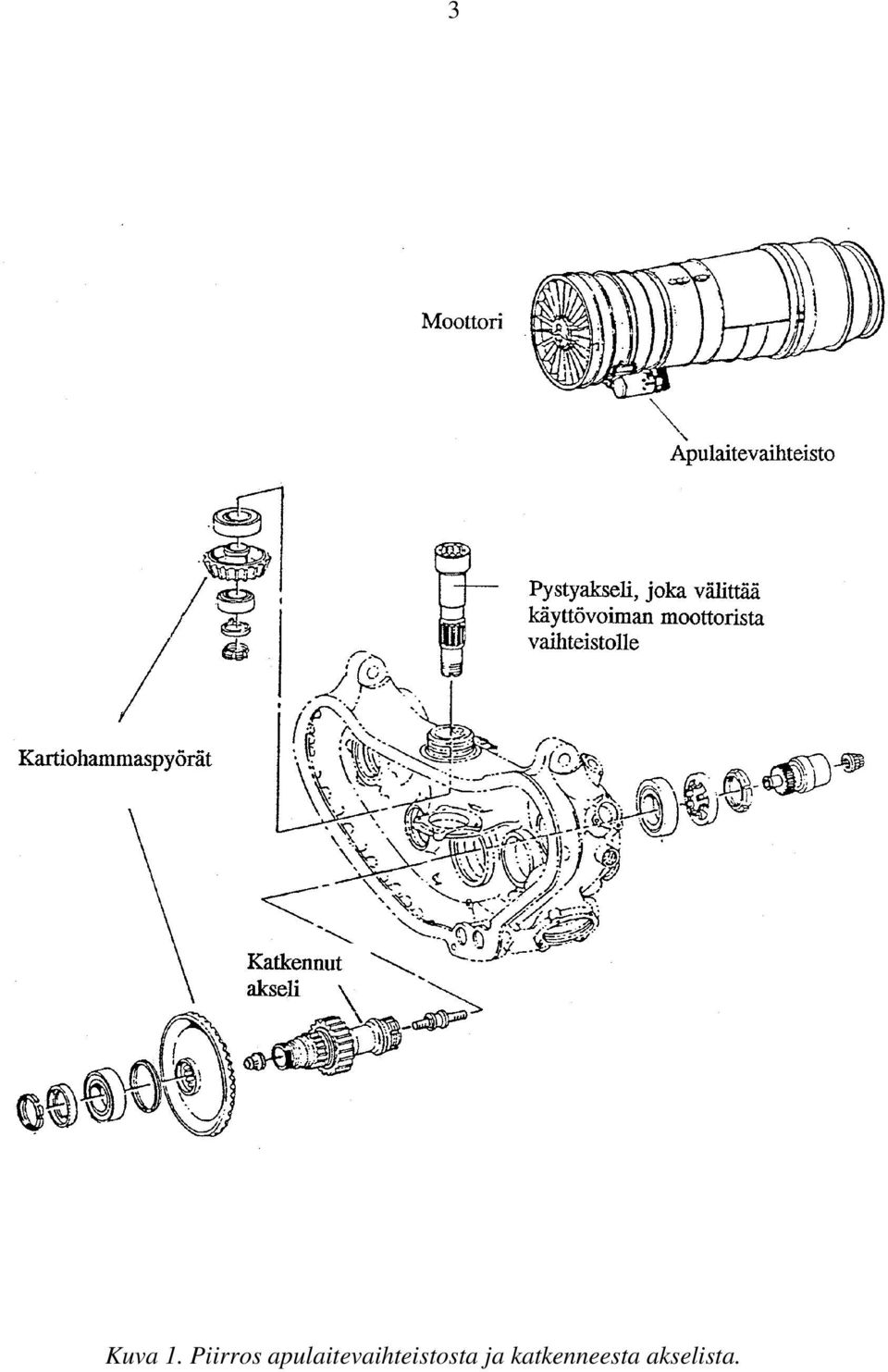 3

Moottori

Apulaitevaihteisto

Pystyakseli, joka välittää käyttövoiman moottorista vaihteistolle

Kartiohammaspyörät

Katkennut akseli

Kuva 1. Piirros apulaitevaihteistosta ja katkenneesta akselista.