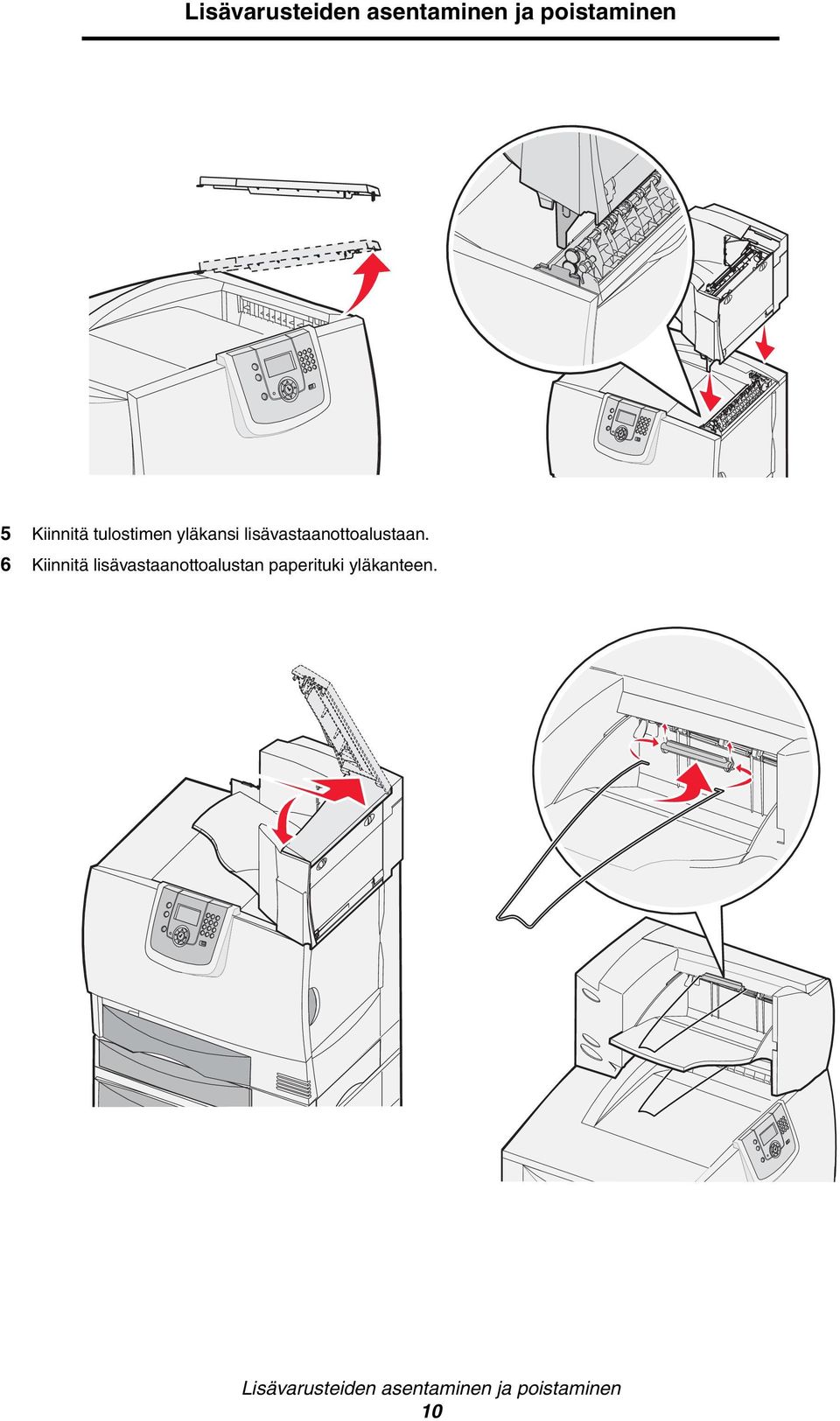 Lisävarusteiden asentaminen ja poistaminen

5 Kiinnitä tulostimen yläkansi lisävastaanottoalustaan.

6 Kiinnitä lisävastaanottoalustan paperituki yläkanteen.

Lisävarusteiden asentaminen ja poistaminen
10