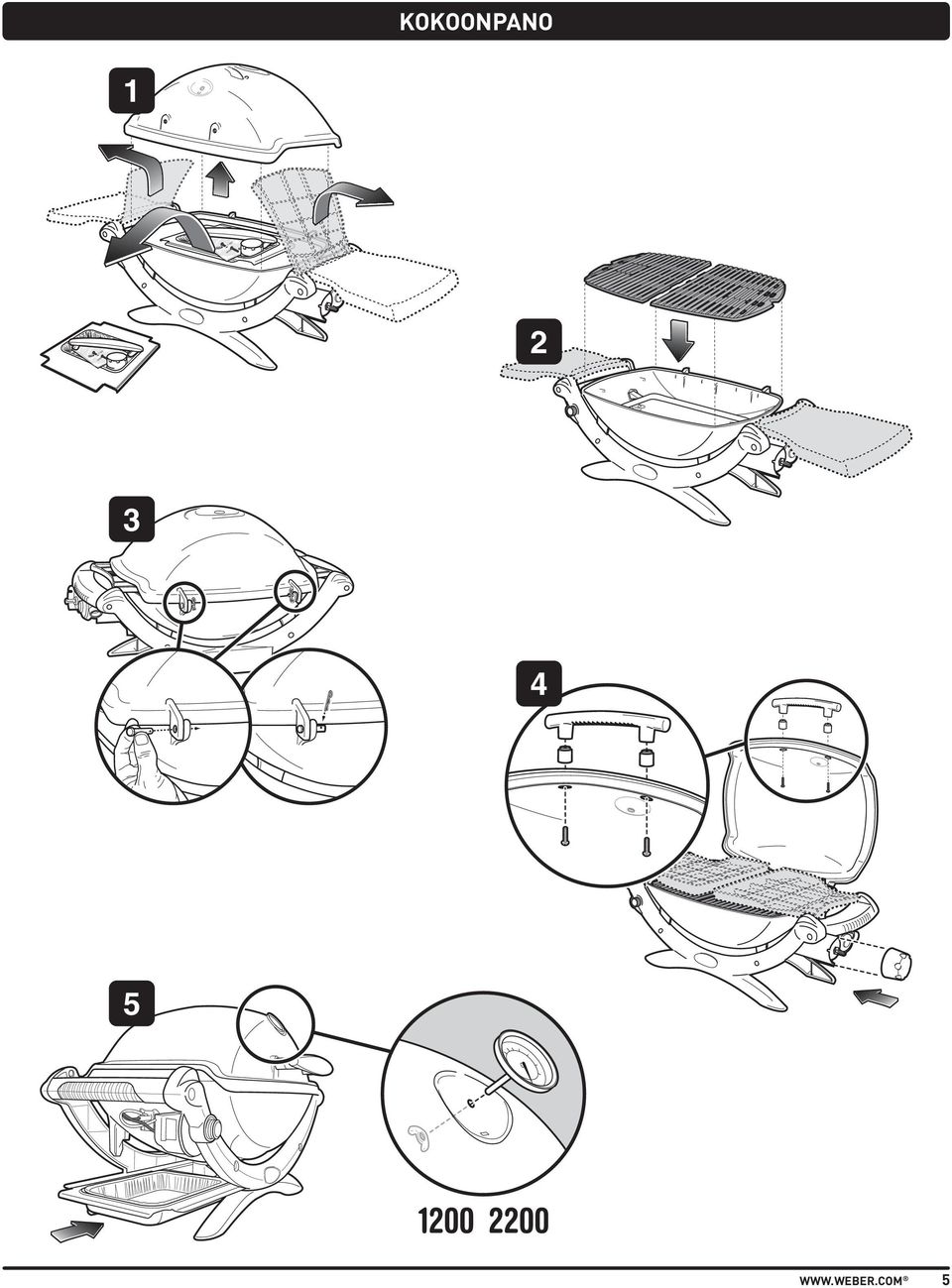 KOKOONPANO

1

2

3

4

5

1200 2200

WWW.WEBER.COM® 5