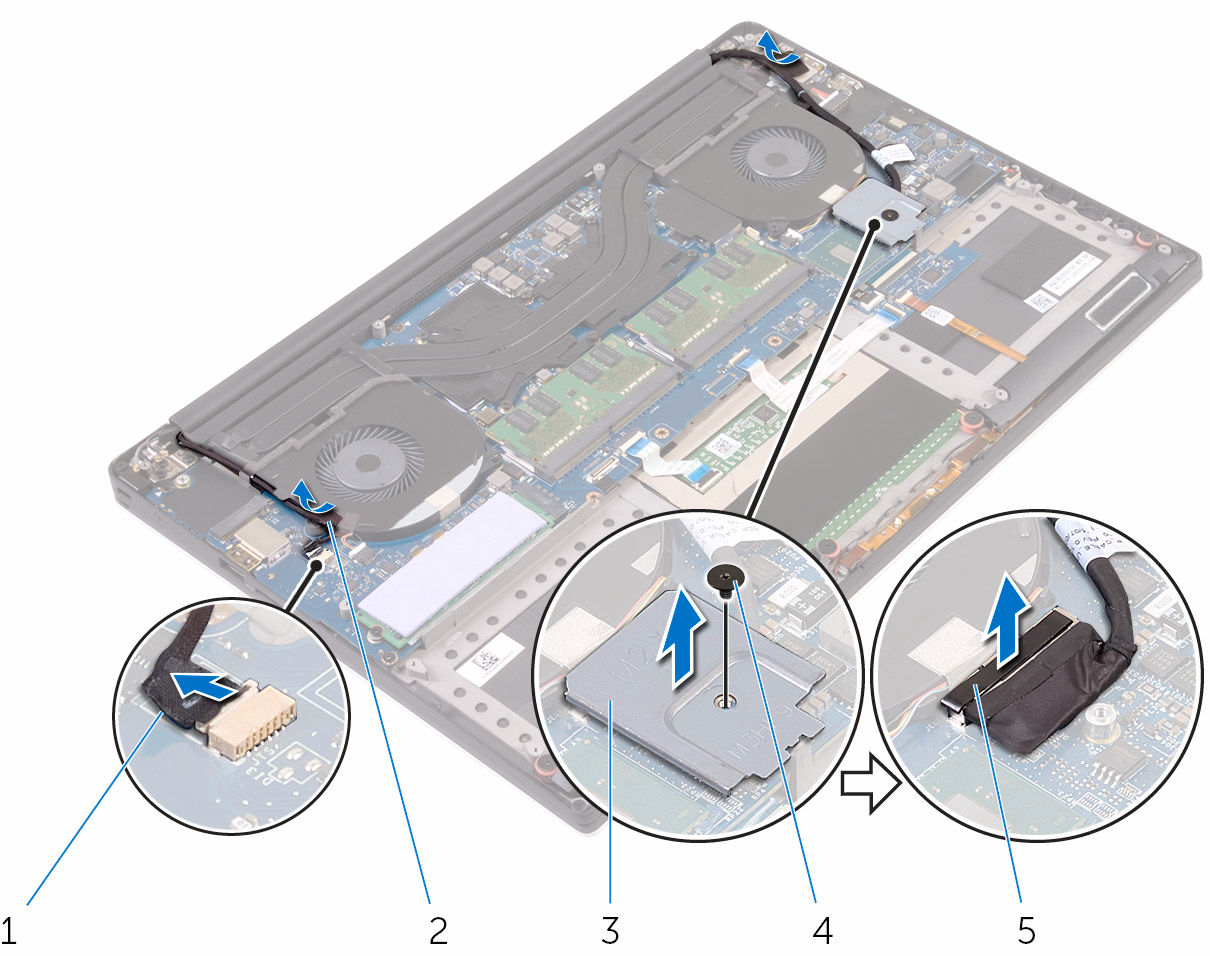 1
2
3
4
5